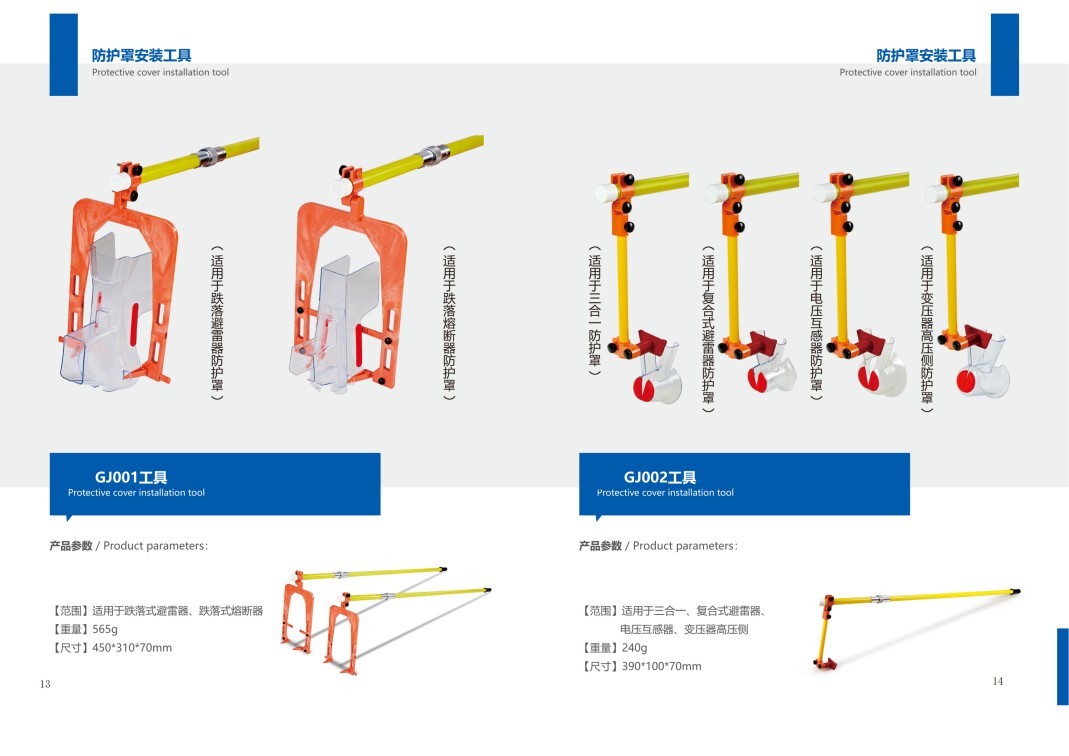 防护罩安装工具
Protective cover installation tool

（适用于跌落避雷器防护罩）

（适用于跌落熔断器防护罩）

GJ001工具
Protective cover installation tool

产品参数 / Product parameters：

【范围】适用于跌落式避雷器、跌落式熔断器
【重量】565g
【尺寸】450*310*70mm

13

防护罩安装工具
Protective cover installation tool

（适用于三合一防护罩）

（适用于复合式避雷器防护罩）

（适用于电压互感器防护罩）

（适用于变压器高压侧防护罩）

GJ002工具
Protective cover installation tool

产品参数 / Product parameters：

【范围】适用于三合一、复合式避雷器、电压互感器、变压器高压侧
【重量】240g
【尺寸】390*100*70mm

14