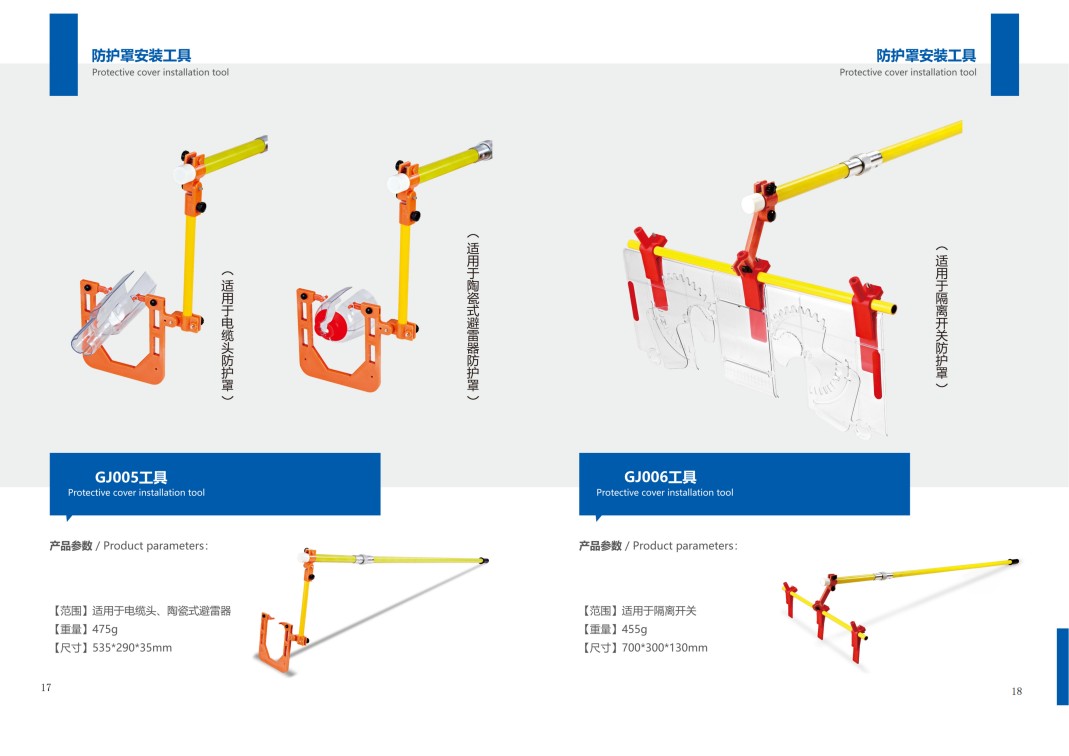 防护罩安装工具
Protective cover installation tool

（适用于电缆头防护罩）

（适用于陶瓷式避雷器防护罩）

GJ005工具
Protective cover installation tool

产品参数 / Product parameters：

【范围】适用于电缆头、陶瓷式避雷器
【重量】475g
【尺寸】535*290*35mm

17

防护罩安装工具
Protective cover installation tool

（适用于隔离开关防护罩）

GJ006工具
Protective cover installation tool

产品参数 / Product parameters：

【范围】适用于隔离开关
【重量】455g
【尺寸】700*300*130mm

18